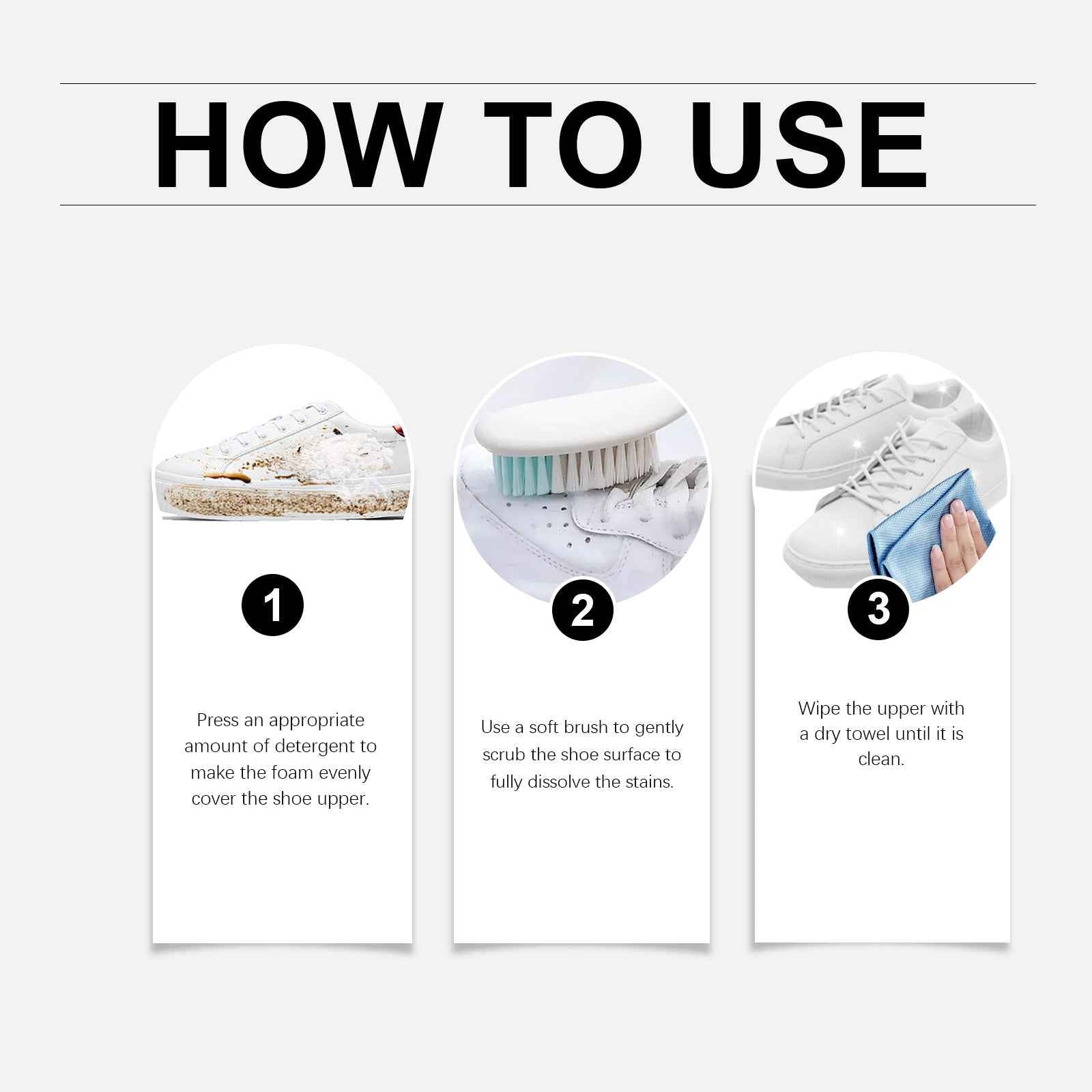 HOW TO USE

1

Press an appropriate amount of detergent to make the foam evenly cover the shoe upper.

2

Use a soft brush to gently scrub the shoe surface to fully dissolve the stains.

3

Wipe the upper with a dry towel until it is clean.