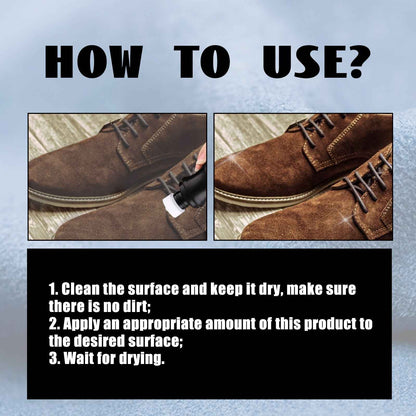 HOW TO USE?

1. Clean the surface and keep it dry, make sure there is no dirt;
2. Apply an appropriate amount of this product to the desired surface;
3. Wait for drying.